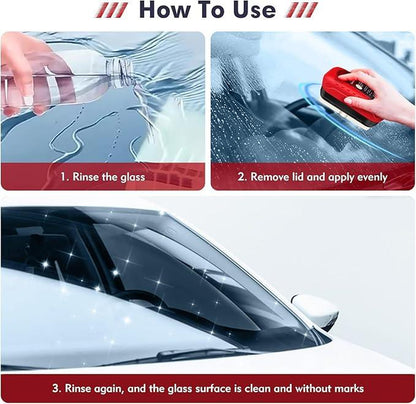 How To Use

1. Rinse the glass

2. Remove lid and apply evenly

3. Rinse again, and the glass surface is clean and without marks