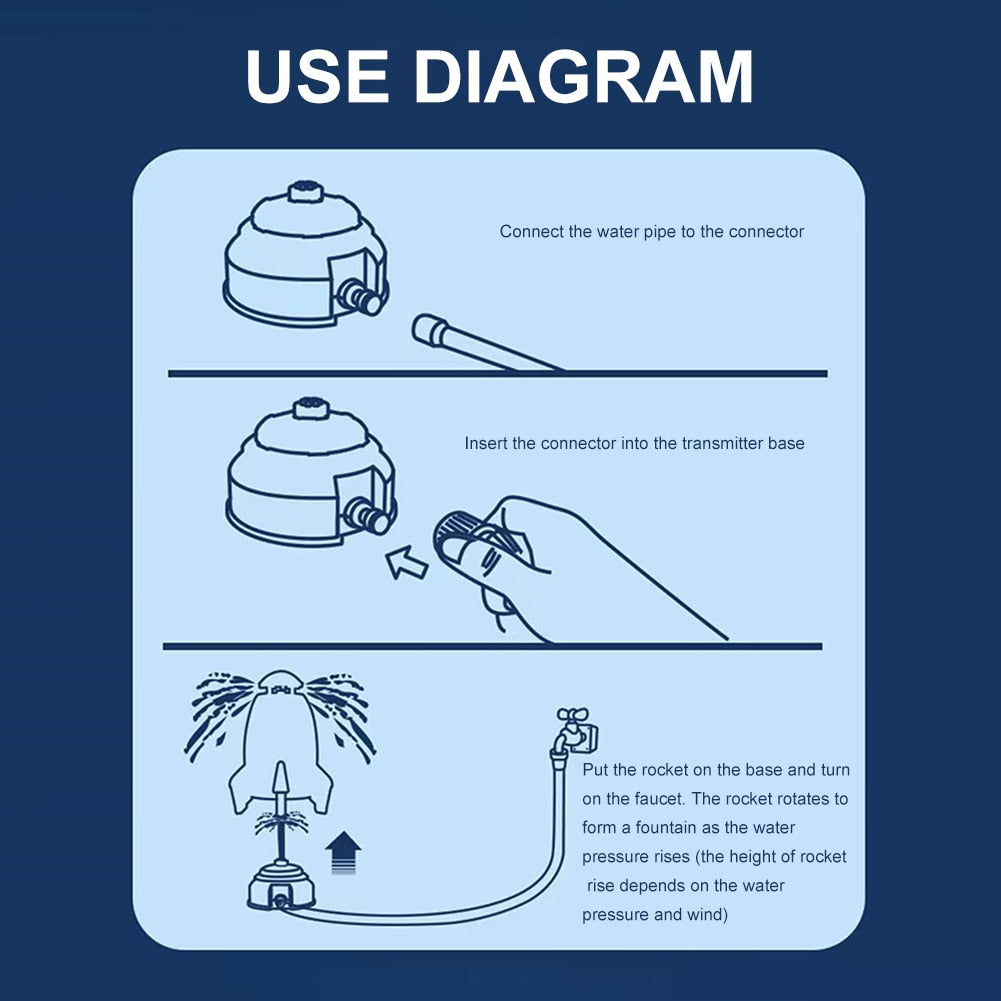 USE DIAGRAM

Connect the water pipe to the connector

Insert the connector into the transmitter base

Put the rocket on the base and turn on the faucet. The rocket rotates to form a fountain as the water pressure rises (the height of rocket rise depends on the water pressure and wind)