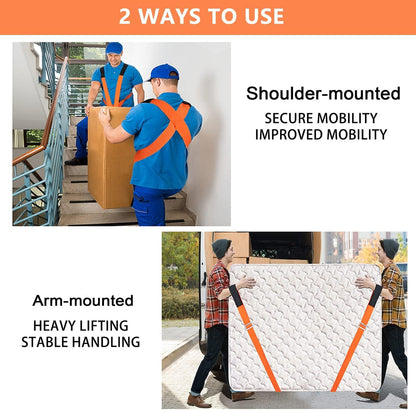 2 WAYS TO USE

Shoulder-mounted
SECURE MOBILITY
IMPROVED MOBILITY

Arm-mounted
HEAVY LIFTING
STABLE HANDLING