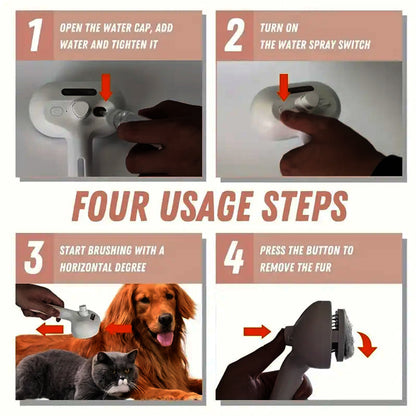 1 OPEN THE WATER CAP, ADD WATER AND TIGHTEN IT

2 TURN ON THE WATER SPRAY SWITCH

FOUR USAGE STEPS

3 START BRUSHING WITH A HORIZONTAL DEGREE

4 PRESS THE BUTTON TO REMOVE THE FUR