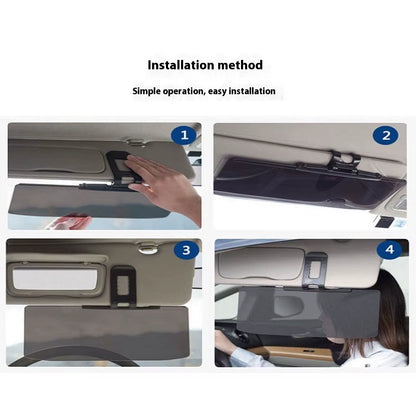 Installation method

Simple operation, easy installation

1

2

3

4