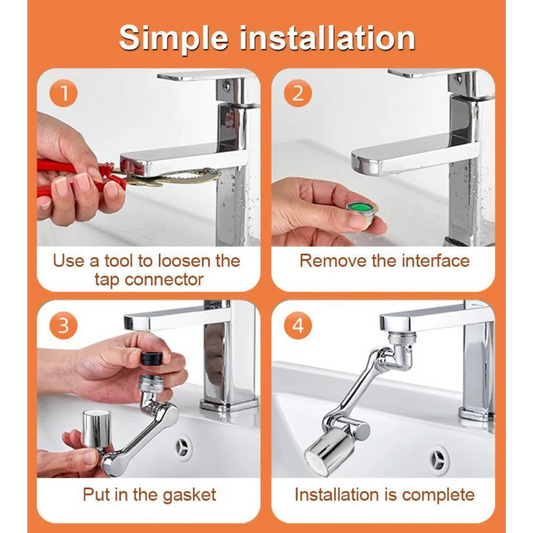 Simple installation

1

Use a tool to loosen the tap connector

2

Remove the interface

3

Put in the gasket

4

Installation is complete