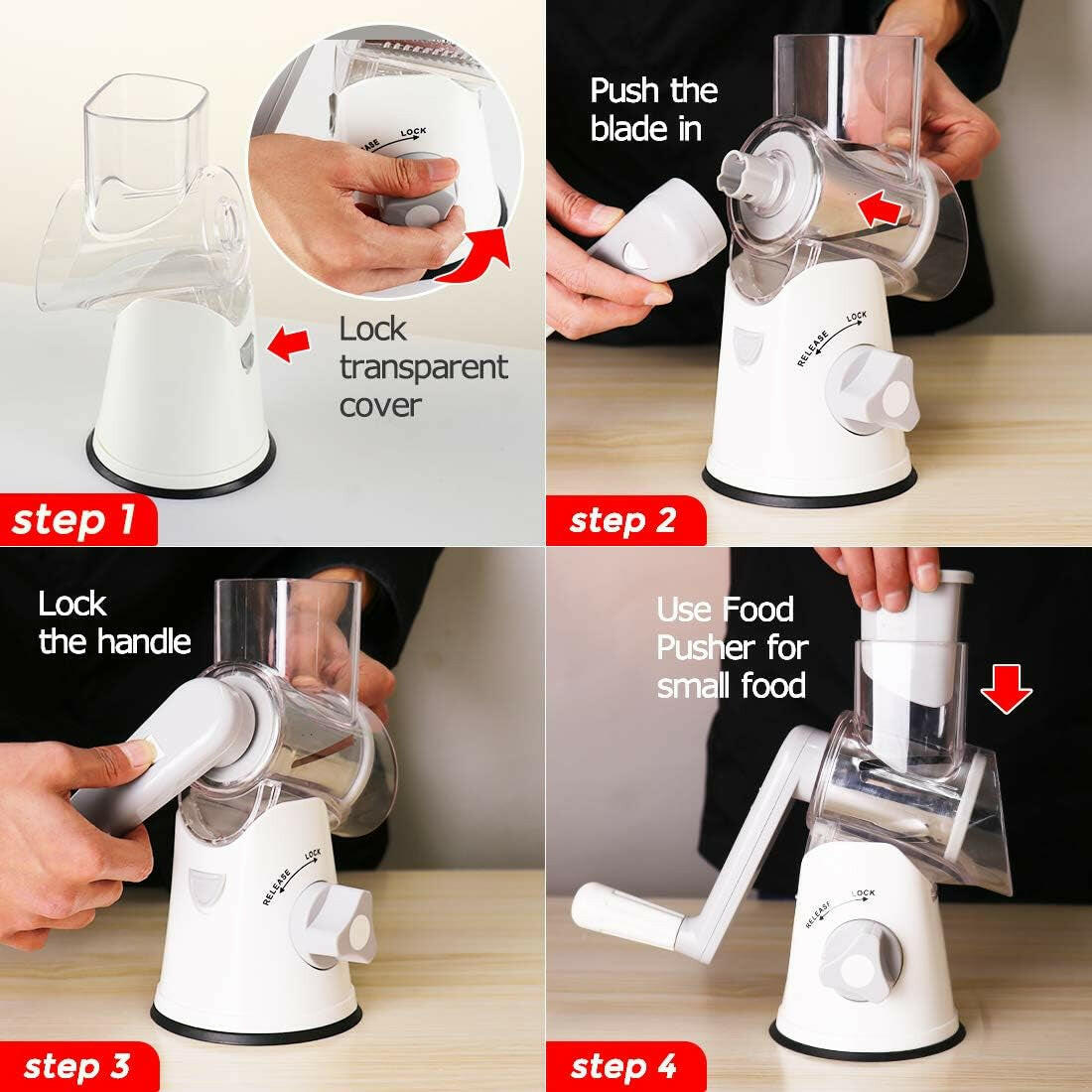 RELEASE LOCK

Lock transparent cover

step 1

Push the blade in

RELEASE LOCK

step 2

Lock the handle

RELEASE LOCK

step 3

Use Food Pusher for small food

RELEASE LOCK

step 4