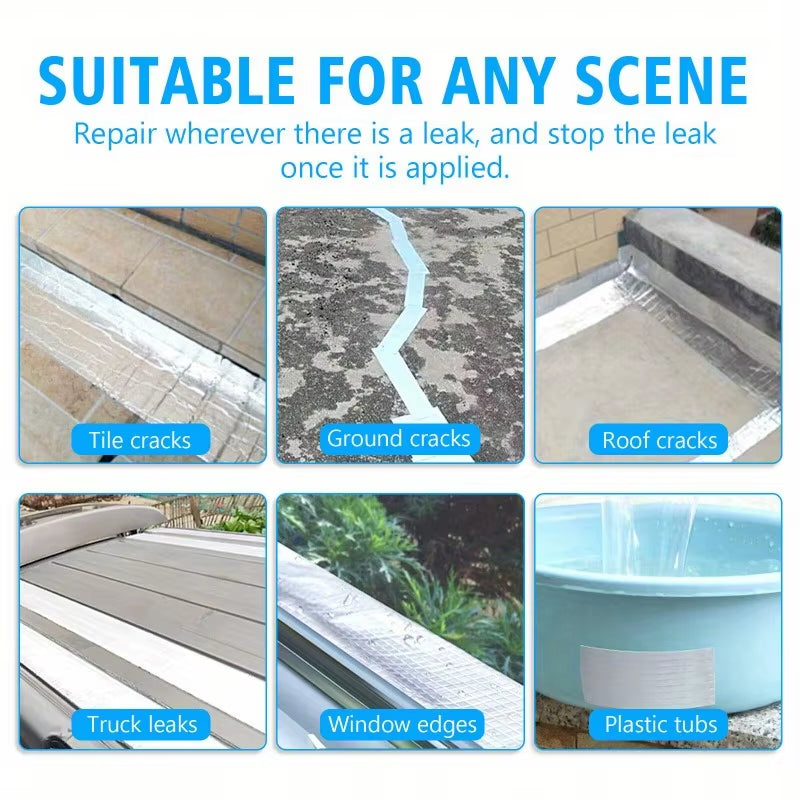 SUITABLE FOR ANY SCENE

Repair wherever there is a leak, and stop the leak once it is applied.

Tile cracks

Ground cracks

Roof cracks

Truck leaks

Window edges

Plastic tubs